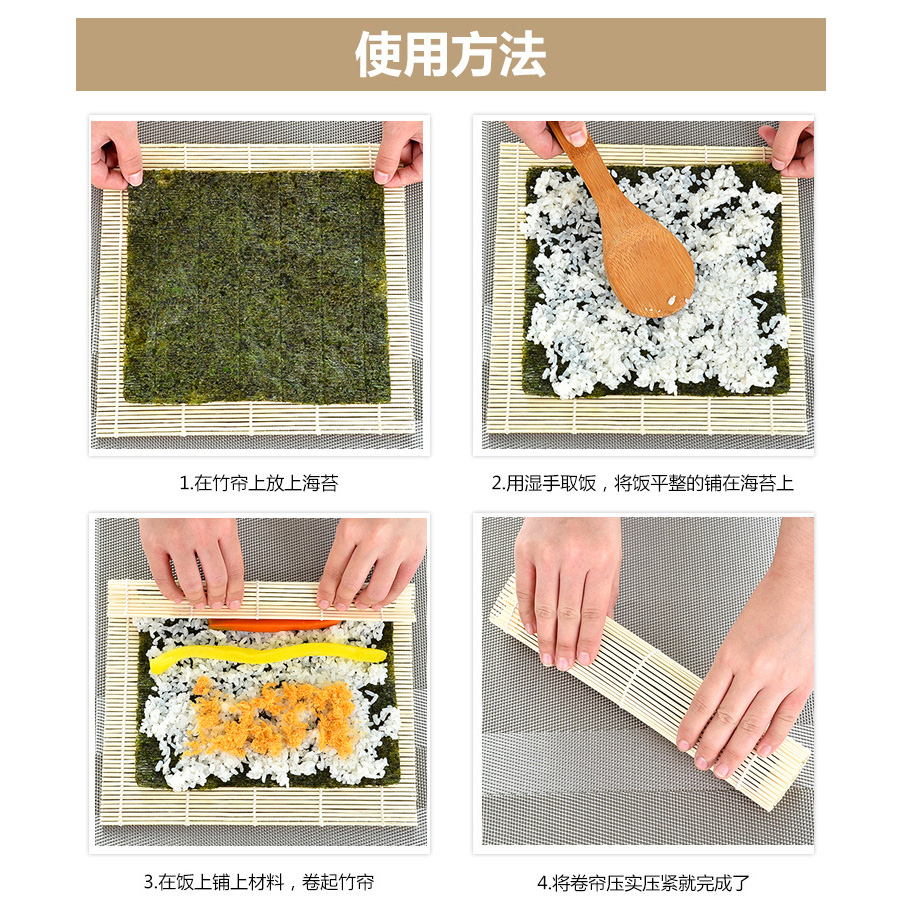 使用方法

1.在竹帘上放上海苔

2.用湿手取饭，将饭平整的铺在海苔上

3.在饭上铺上材料，卷起竹帘

4.将卷帘压实压紧就完成了